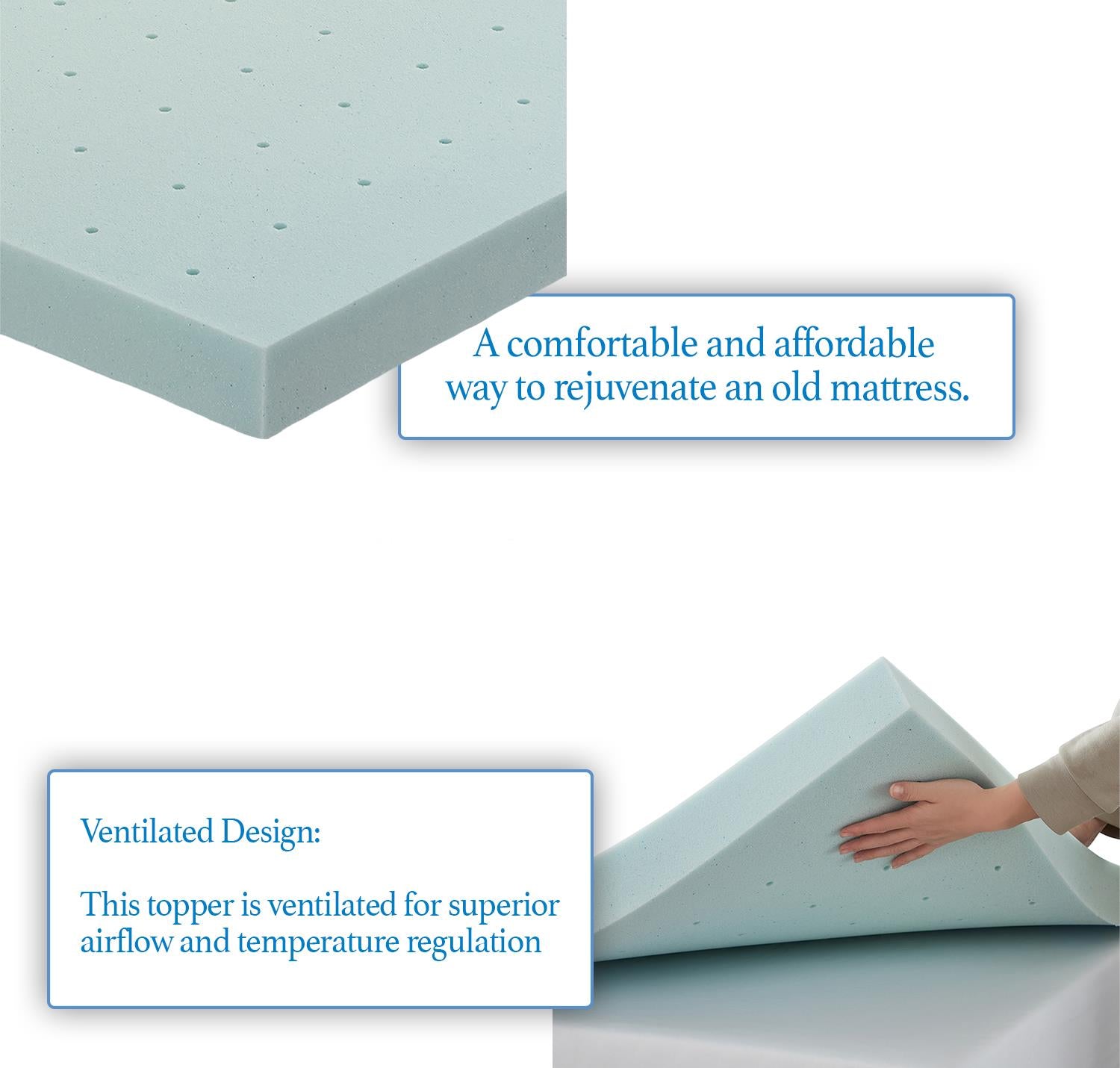 A comfortable and affordable way to rejuvenate an old mattress.

Ventilated Design:

This topper is ventilated for superior airflow and temperature regulation